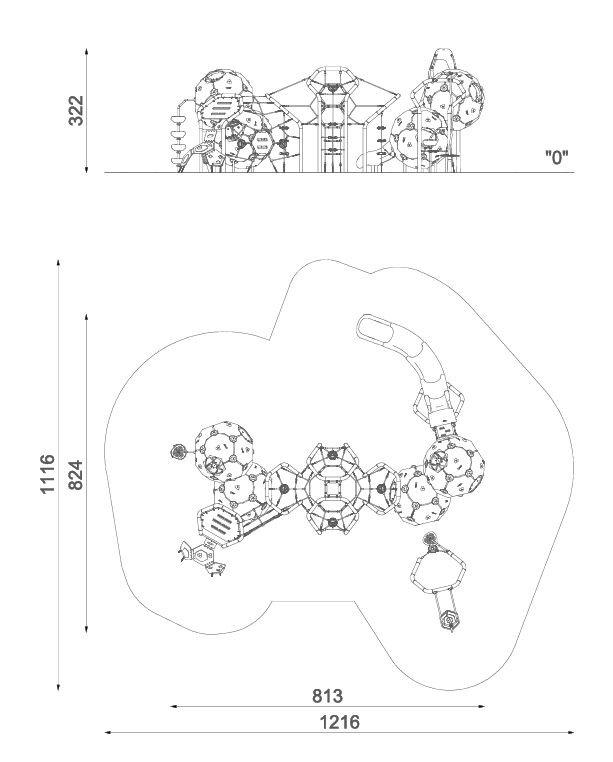 322

"0"

1116

824

813

1216